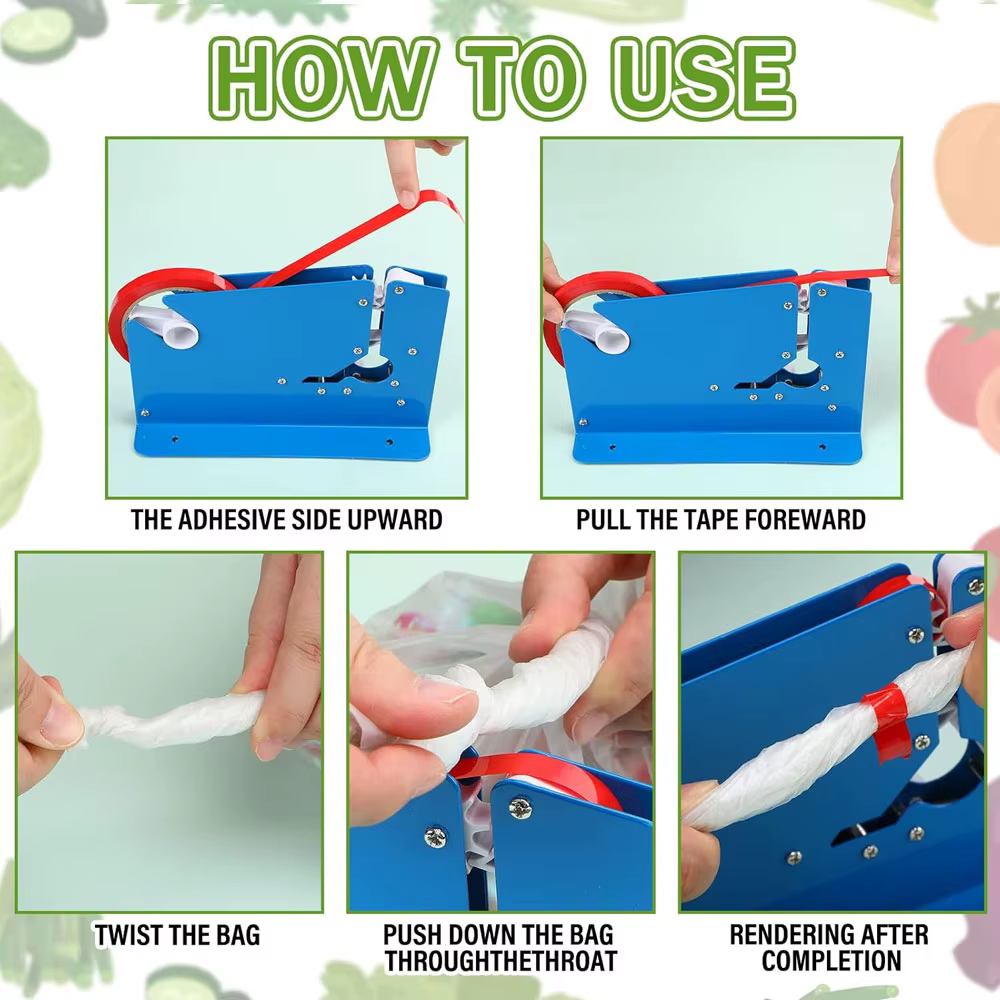 HOW TO USE

THE ADHESIVE SIDE UPWARD

PULL THE TAPE FOREWARD

TWIST THE BAG

PUSH DOWN THE BAG THROUGHTHETHROAT

RENDERING AFTER COMPLETION