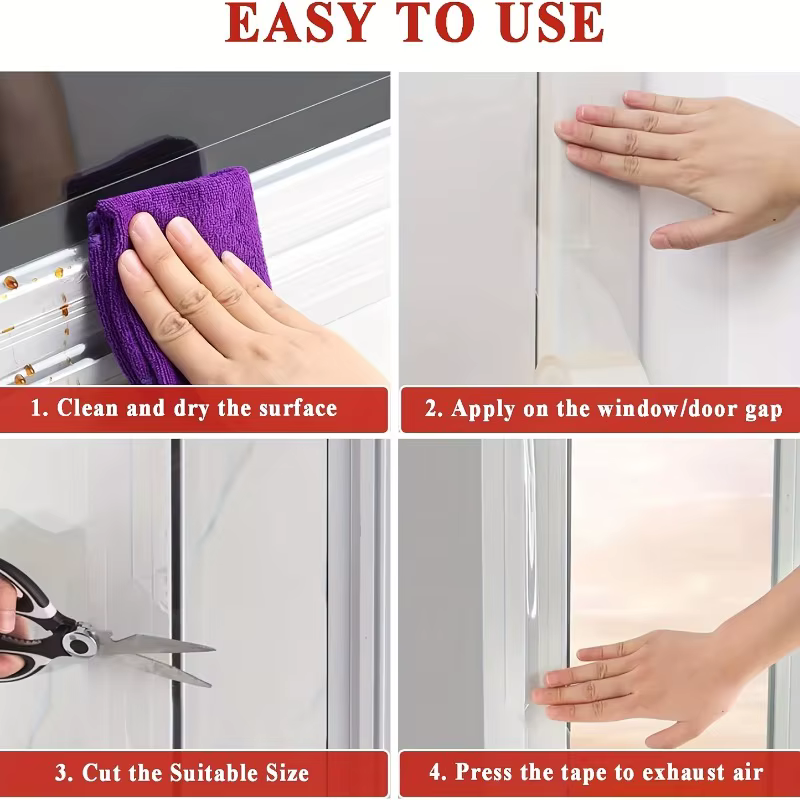 EASY TO USE

1. Clean and dry the surface

2. Apply on the window/door gap

3. Cut the Suitable Size

4. Press the tape to exhaust air