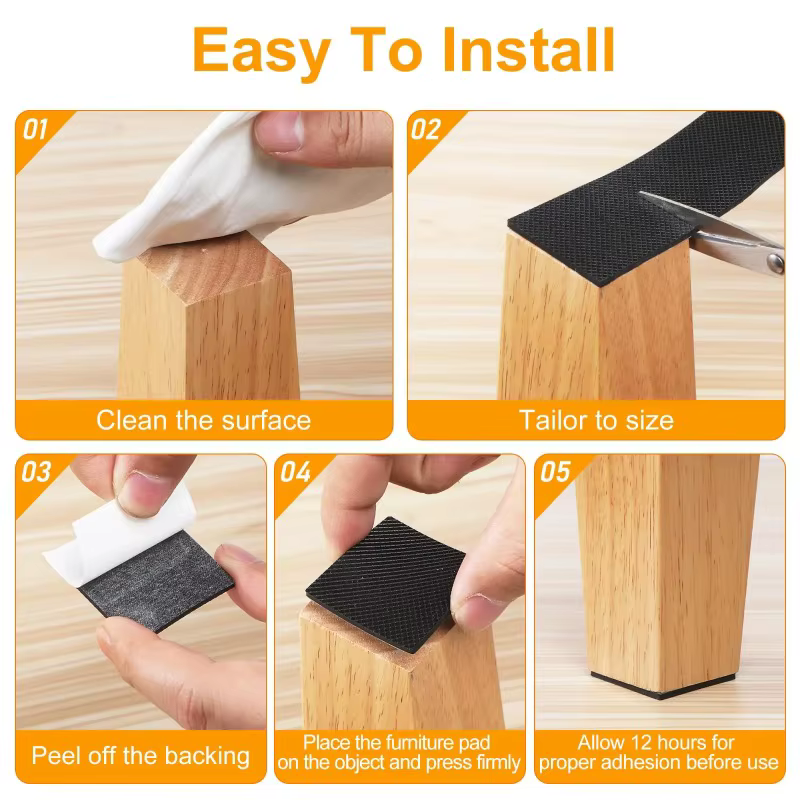 Easy To Install

01

Clean the surface

02

Tailor to size

03

Peel off the backing

04

Place the furniture pad on the object and press firmly

05

Allow 12 hours for proper adhesion before use