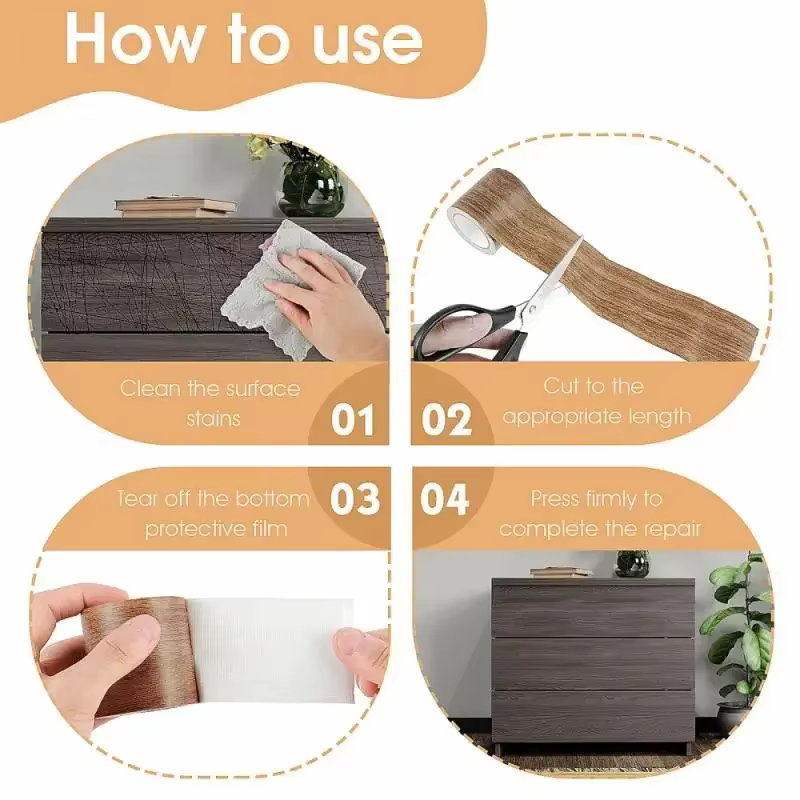 How to use

Clean the surface stains

01

02

Cut to the appropriate length

Tear off the bottom protective film

03

04

Press firmly to complete the repair