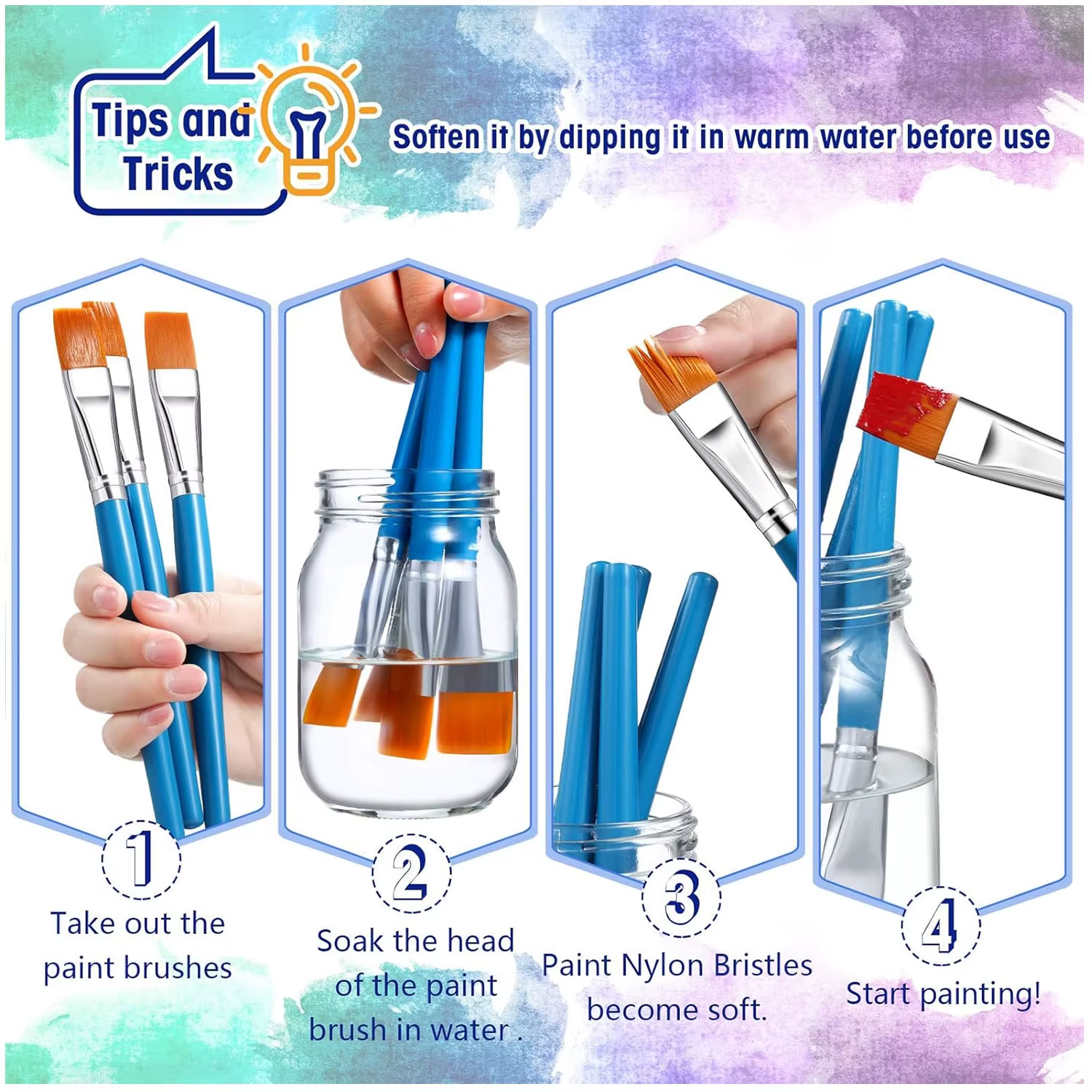 Tips and Tricks

Soften it by dipping it in warm water before use

1
Take out the paint brushes

2
Soak the head of the paint brush in water .

3
Paint Nylon Bristles become soft.

4
Start painting!