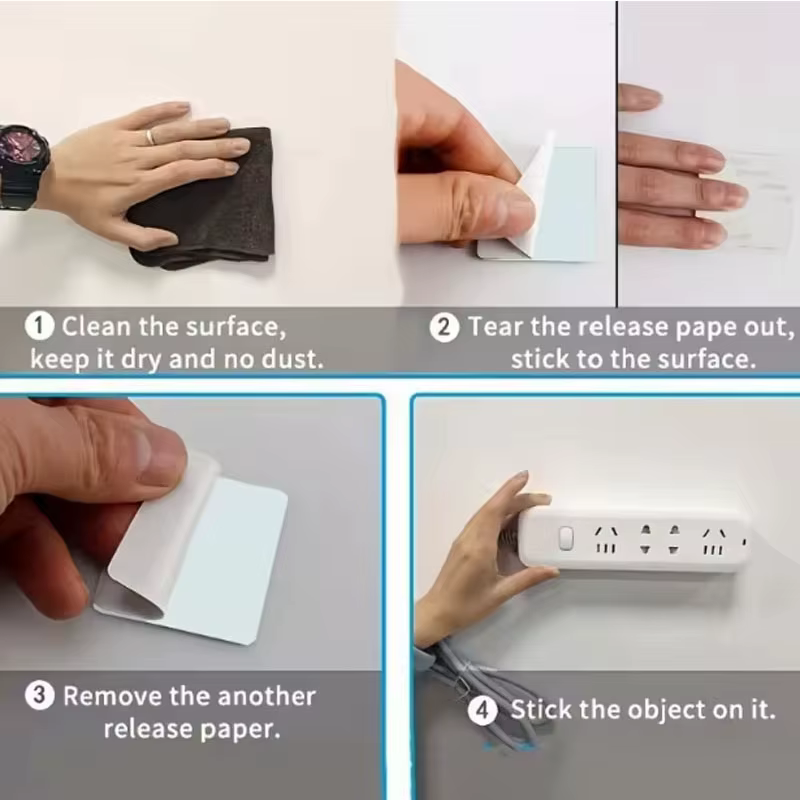 1 Clean the surface, keep it dry and no dust.

2 Tear the release pape out, stick to the surface.

3 Remove the another release paper.

4 Stick the object on it.