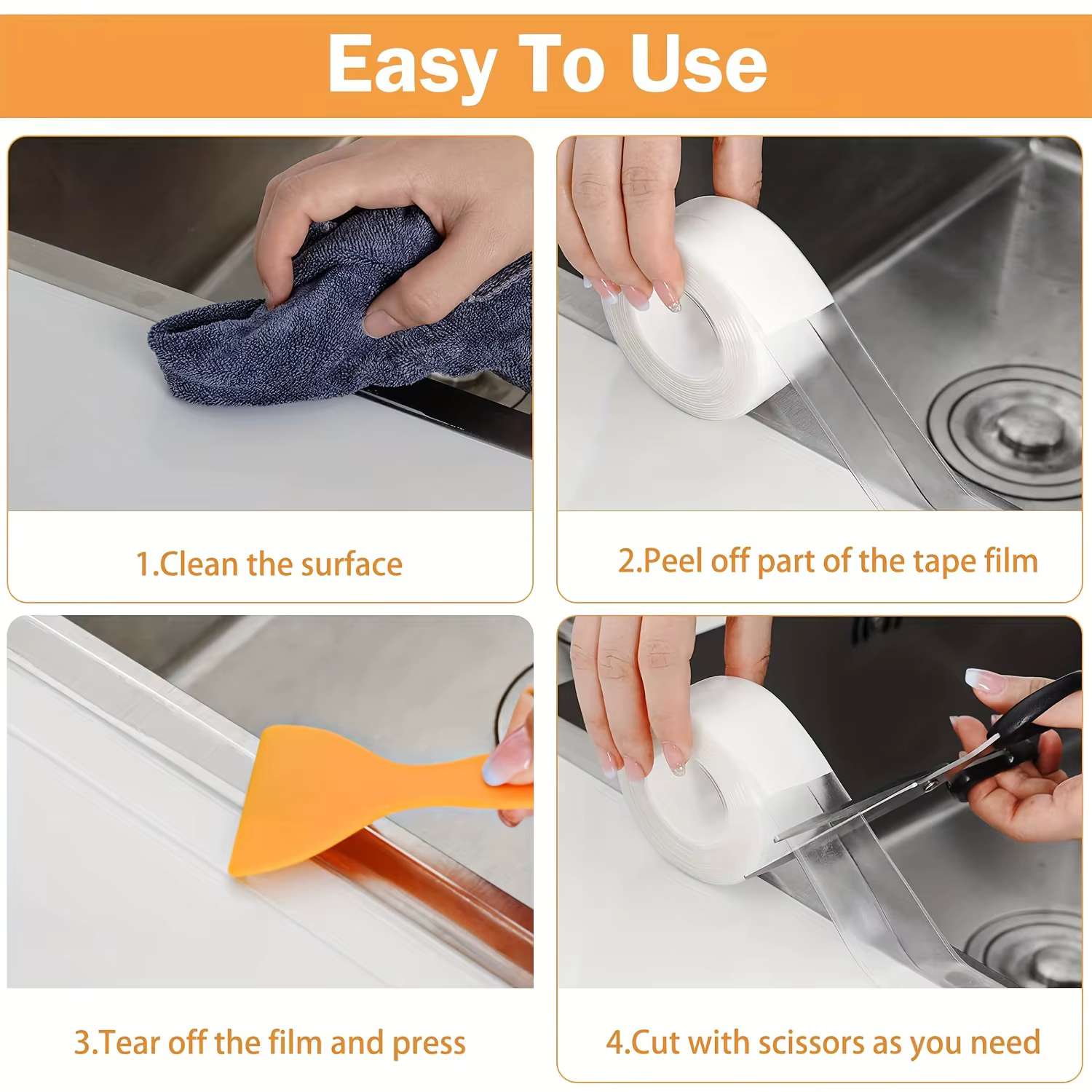 Easy To Use

1.Clean the surface

2.Peel off part of the tape film

3.Tear off the film and press

4.Cut with scissors as you need