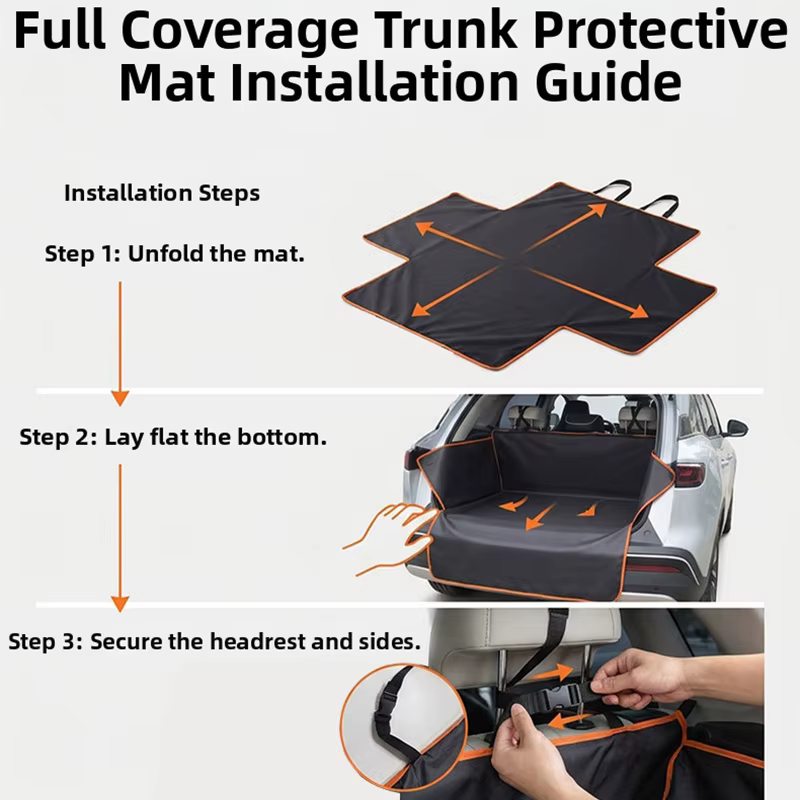 Full Coverage Trunk Protective Mat Installation Guide

Installation Steps

Step 1: Unfold the mat.

Step 2: Lay flat the bottom.

Step 3: Secure the headrest and sides.