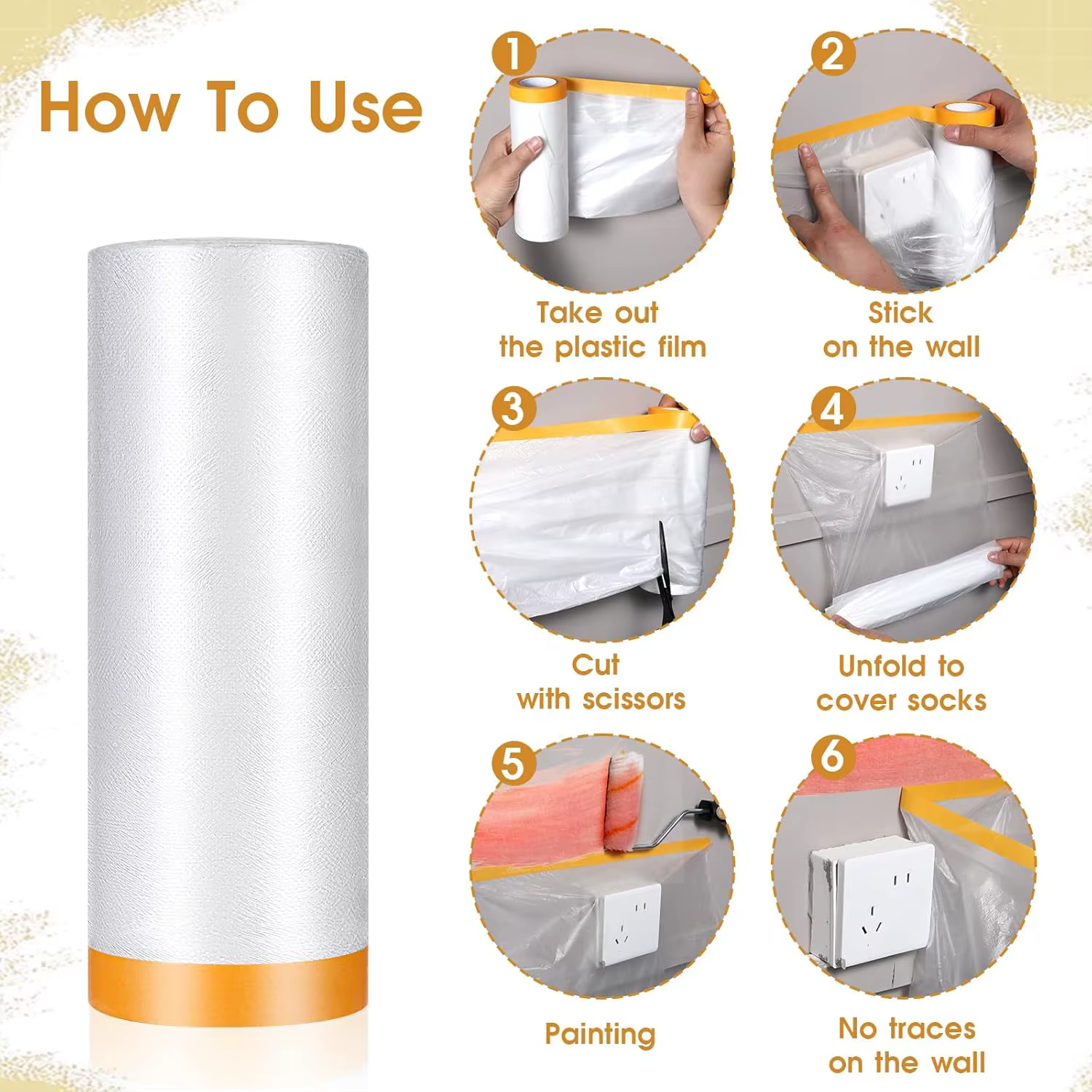 How To Use

1

Take out the plastic film

2

Stick on the wall

3

Cut with scissors

4

Unfold to cover socks

5

Painting

6

No traces on the wall