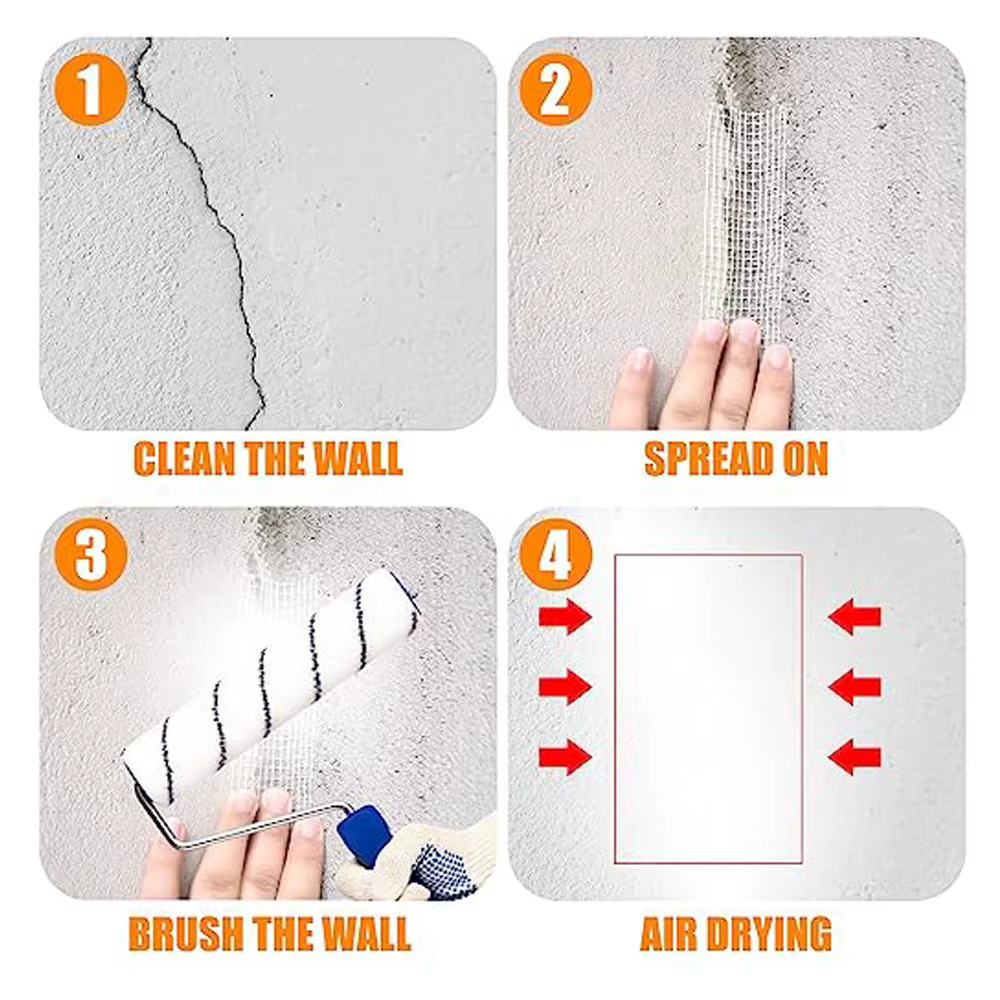 1

CLEAN THE WALL

2

SPREAD ON

3

BRUSH THE WALL

4

AIR DRYING