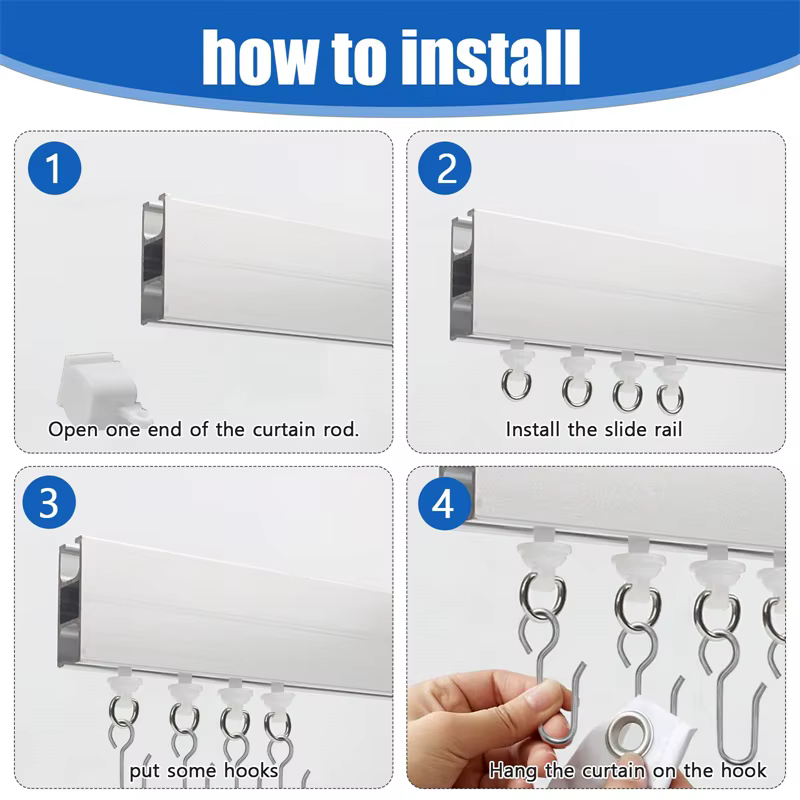 how to install

1

Open one end of the curtain rod.

2

Install the slide rail

3

put some hooks

4

Hang the curtain on the hook